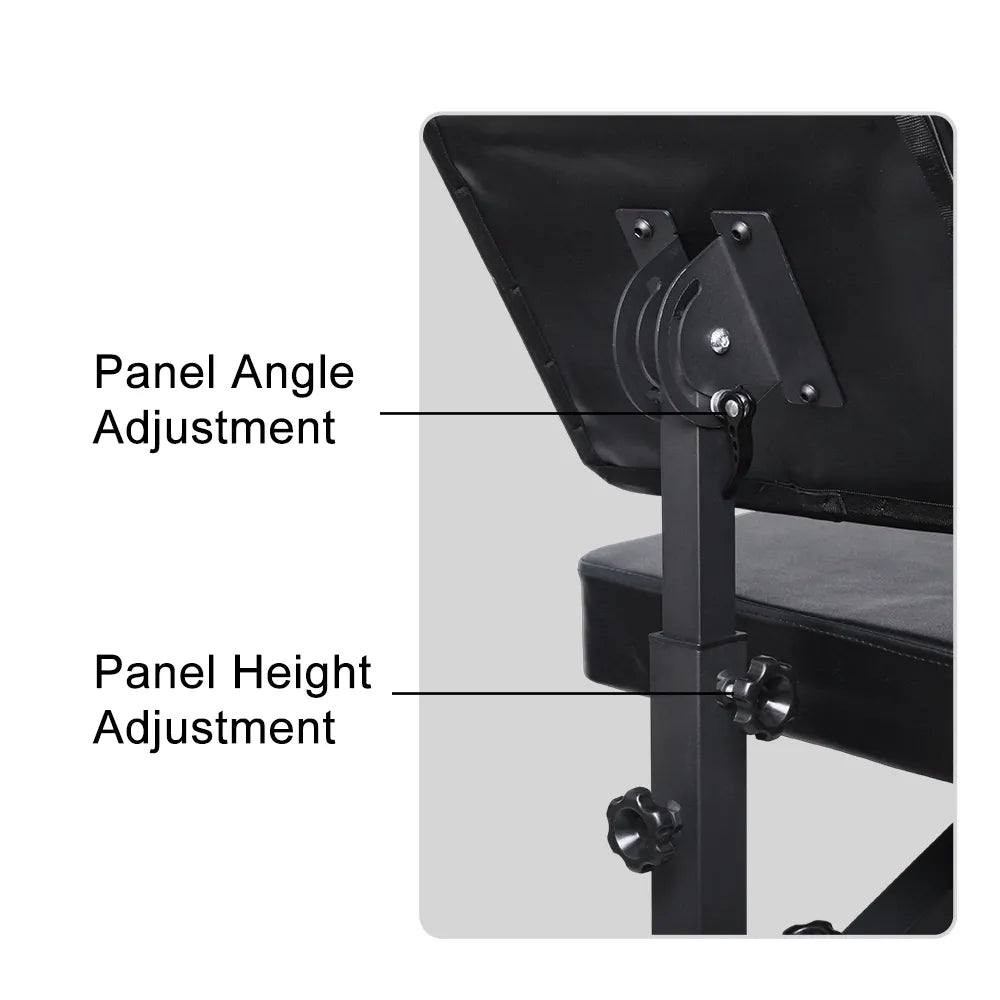 Panel Angle Adjustment

Panel Height Adjustment